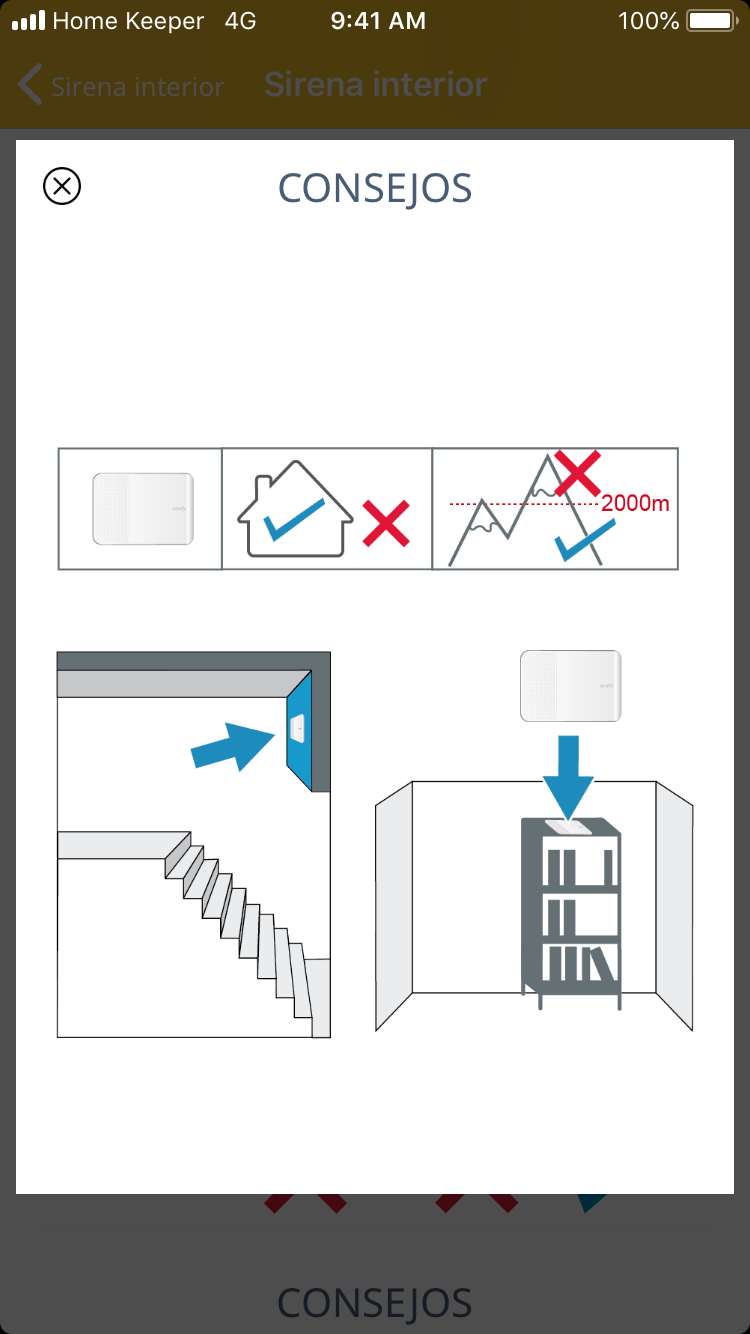 Home Keeper 4G 9:41 AM 100%

Sirena interior Sirena interior

CONSEJOS

2000m

CONSEJOS